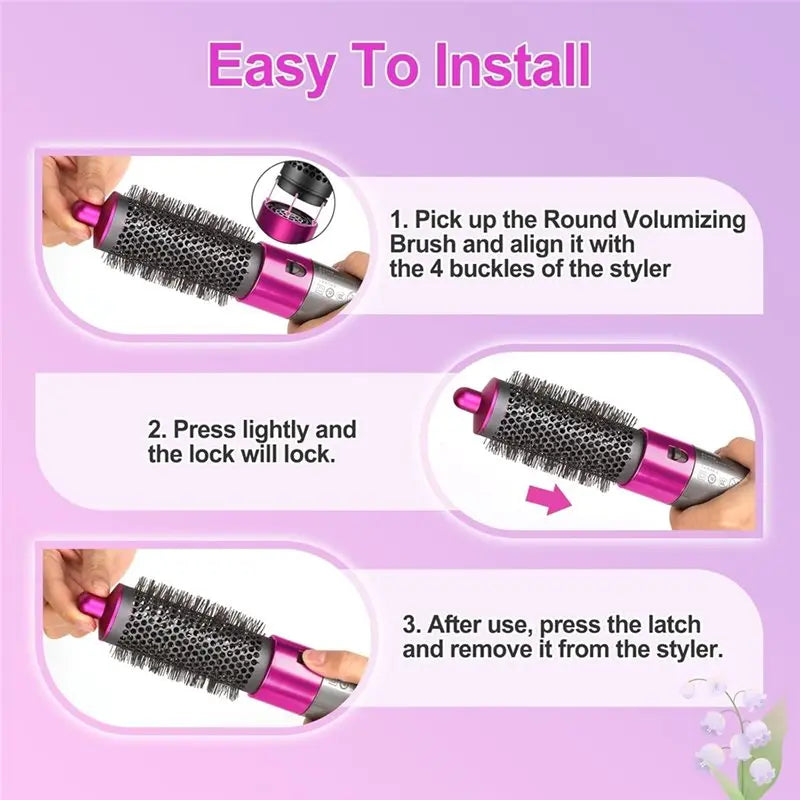 Easy To Install

1. Pick up the Round Volumizing Brush and align it with the 4 buckles of the styler

2. Press lightly and the lock will lock.

3. After use, press the latch and remove it from the styler.